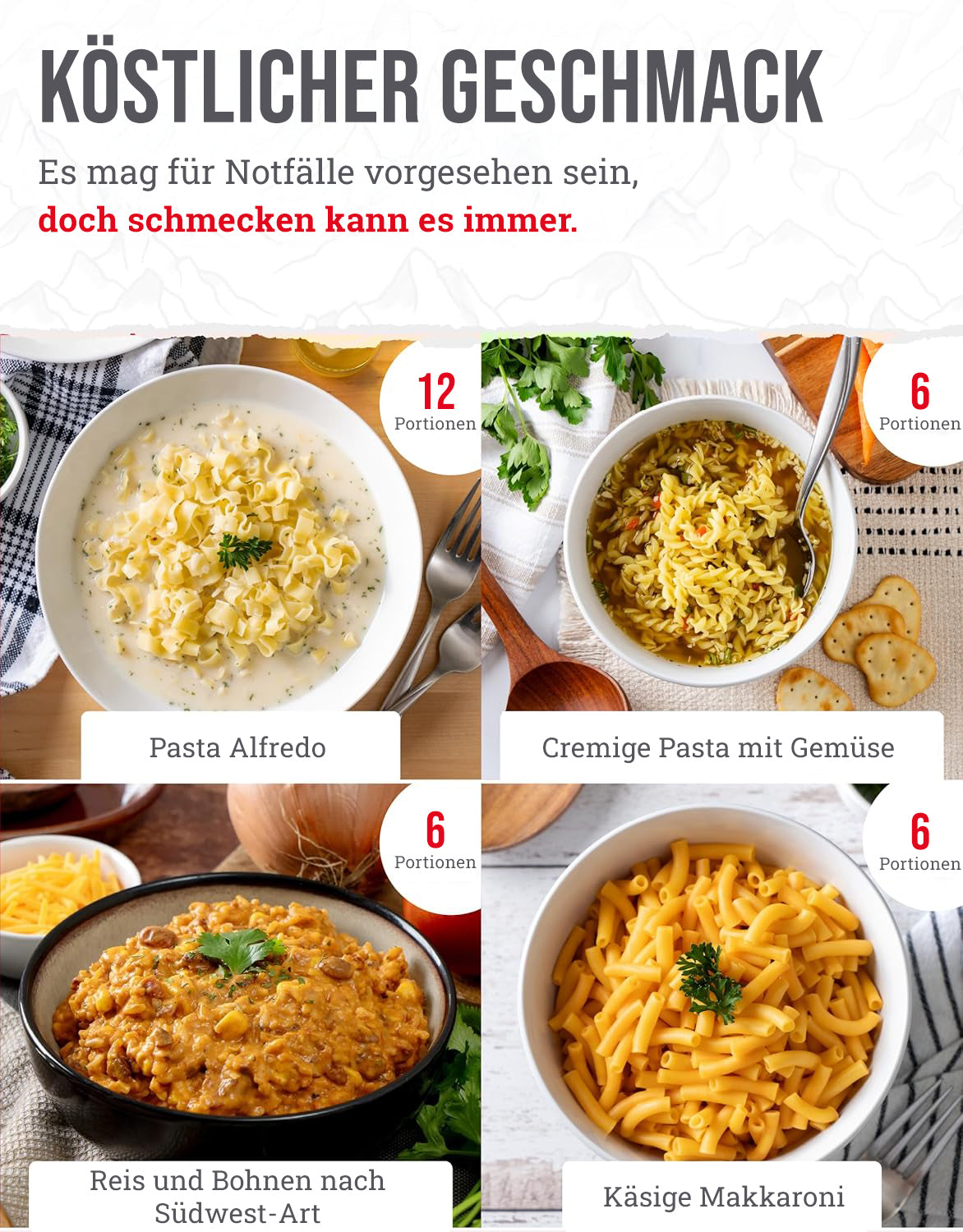 KÖSTLICHER GESCHMACK

Es mag für Notfälle vorgesehen sein, doch schmecken kann es immer.

12 Portionen

Pasta Alfredo

6 Portionen

Cremige Pasta mit Gemüse

6 Portionen

Reis und Bohnen nach Südwest-Art

6 Portionen

Käsige Makkaroni